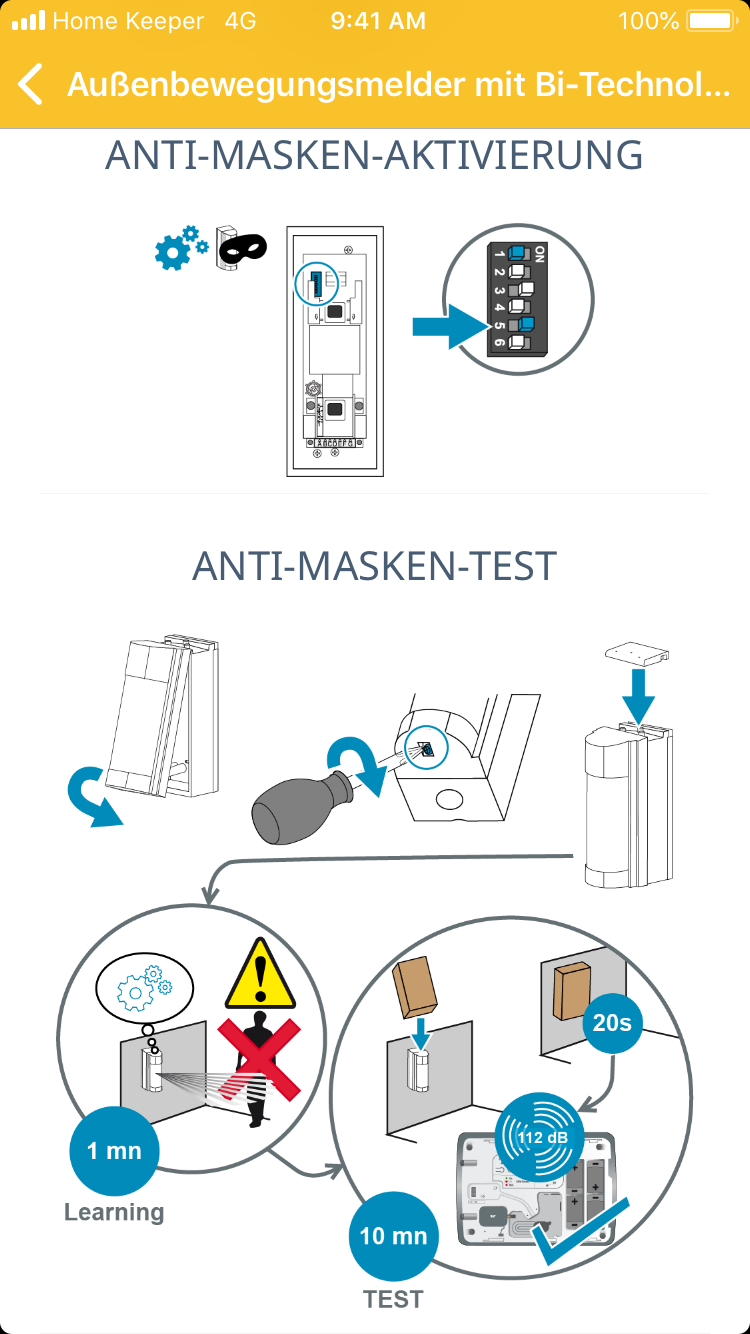 Home Keeper 4G 9:41 AM 100%

Außenbewegungsmelder mit Bi-Technol...

ANTI-MASKEN-AKTIVIERUNG

ON
1
2
3
4
5
6

ANTI-MASKEN-TEST

1 mn
Learning

20s

112 dB

10 mn
TEST